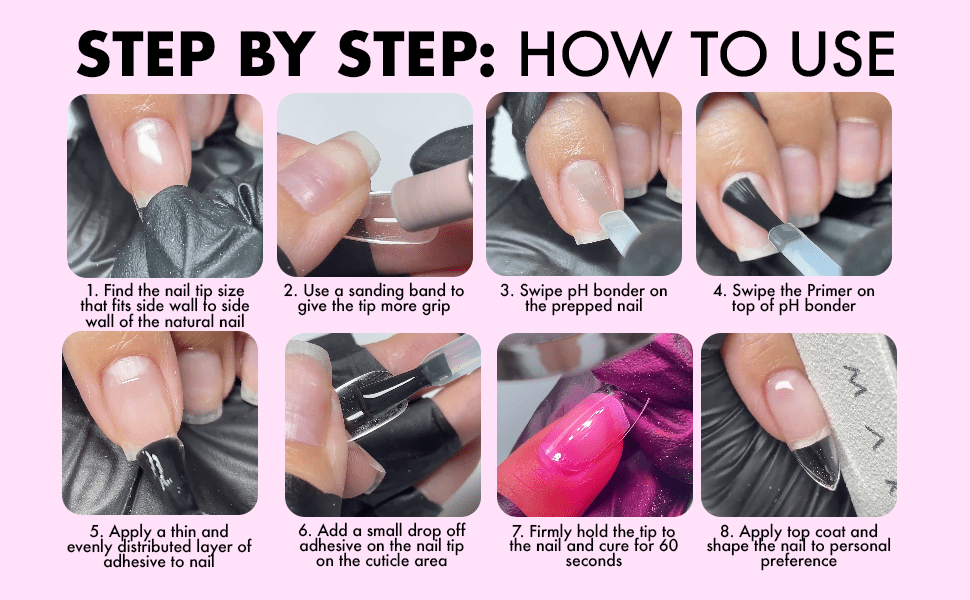 STEP BY STEP: HOW TO USE

1. Find the nail tip size that fits side wall to side wall of the natural nail

2. Use a sanding band to give the tip more grip

3. Swipe pH bonder on the prepped nail

4. Swipe the Primer on top of pH bonder

5. Apply a thin and evenly distributed layer of adhesive to nail

6. Add a small drop off adhesive on the nail tip on the cuticle area

7. Firmly hold the tip to the nail and cure for 60 seconds

8. Apply top coat and shape the nail to personal preference